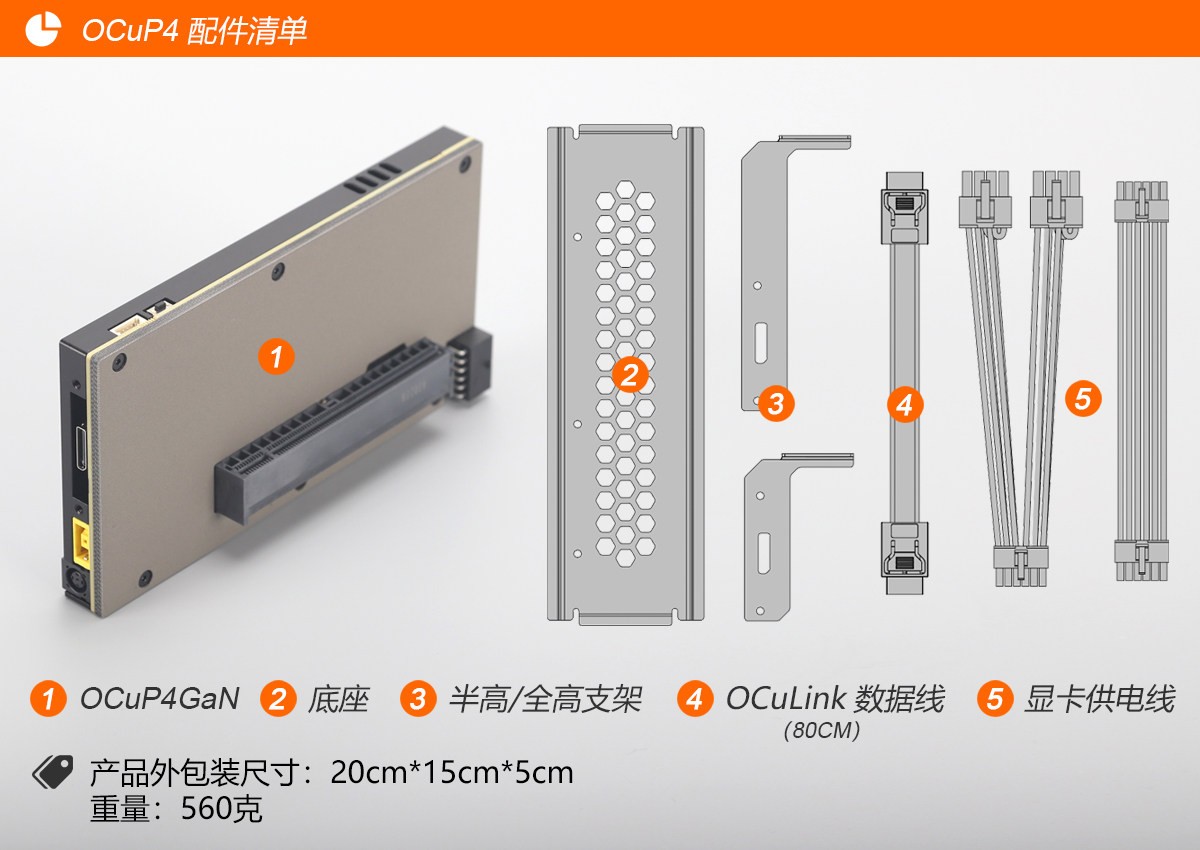 OCuP4 配件清单

1

2

3

4

5

1 OCuP4GaN 2 底座 3 半高/全高支架 4 OCuLink 数据线 (80CM) 5 显卡供电线

产品外包装尺寸：20cm*15cm*5cm
重量：560克