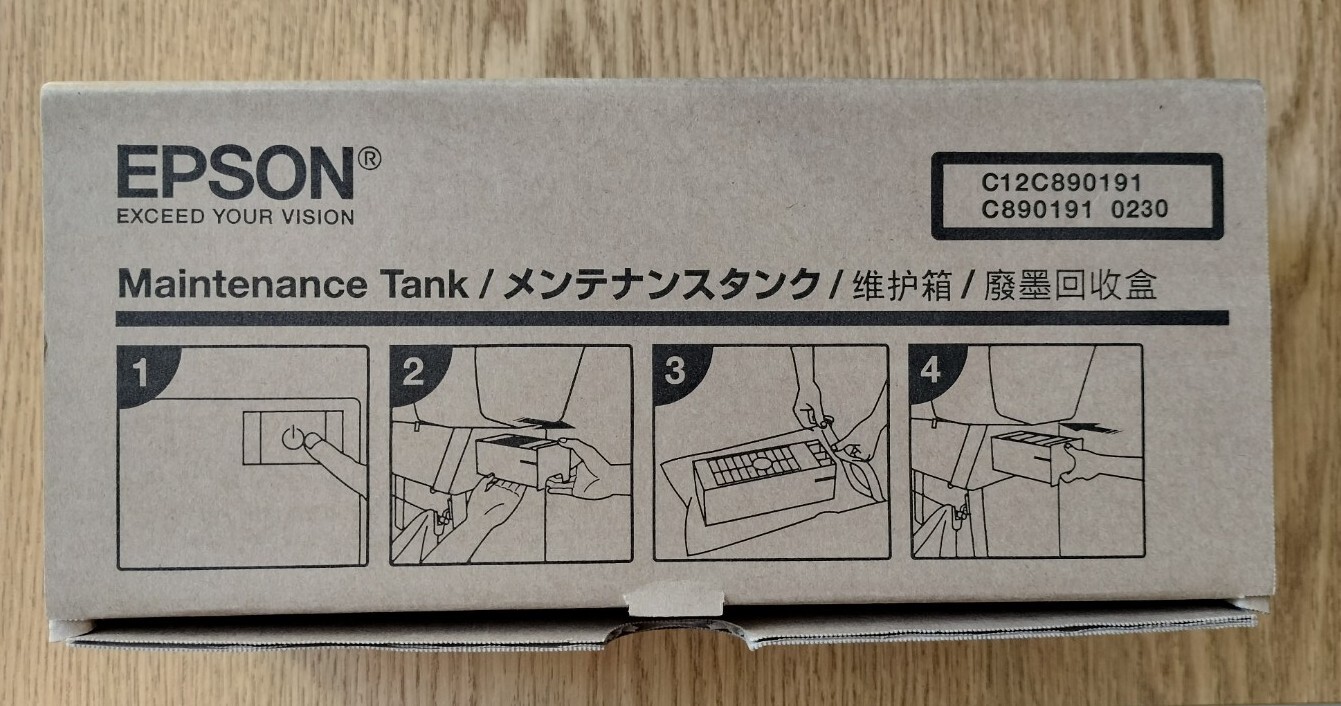 EPSON®
EXCEED YOUR VISION

C12C890191
C890191 0230

Maintenance Tank / メンテナンスタンク / 维护箱 / 廢墨回收盒

1

2

3

4